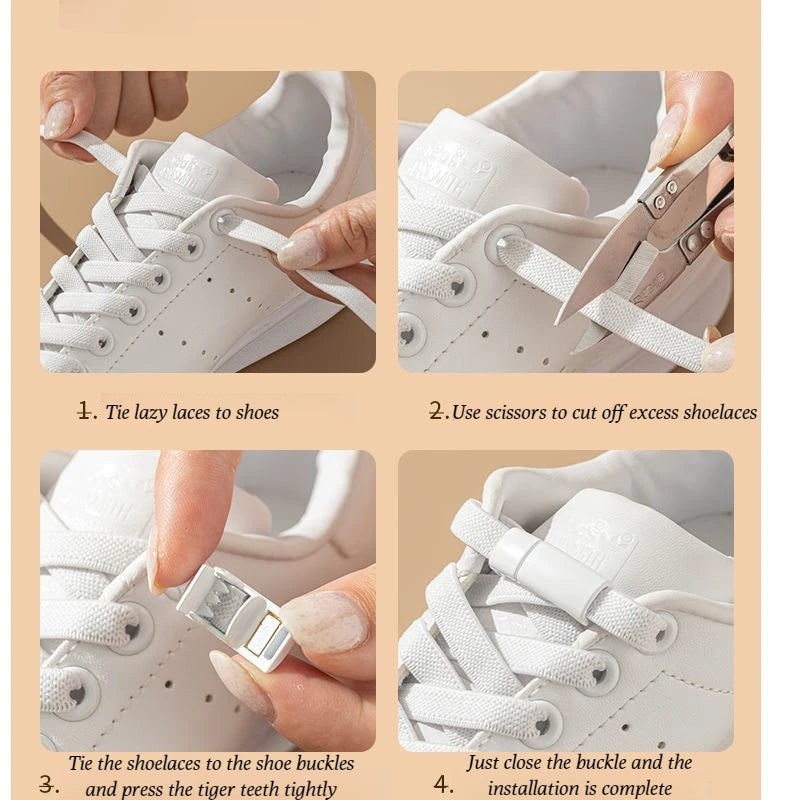 1. Tie lazy laces to shoes

2. Use scissors to cut off excess shoelaces

3. Tie the shoelaces to the shoe buckles and press the tiger teeth tightly

4. Just close the buckle and the installation is complete